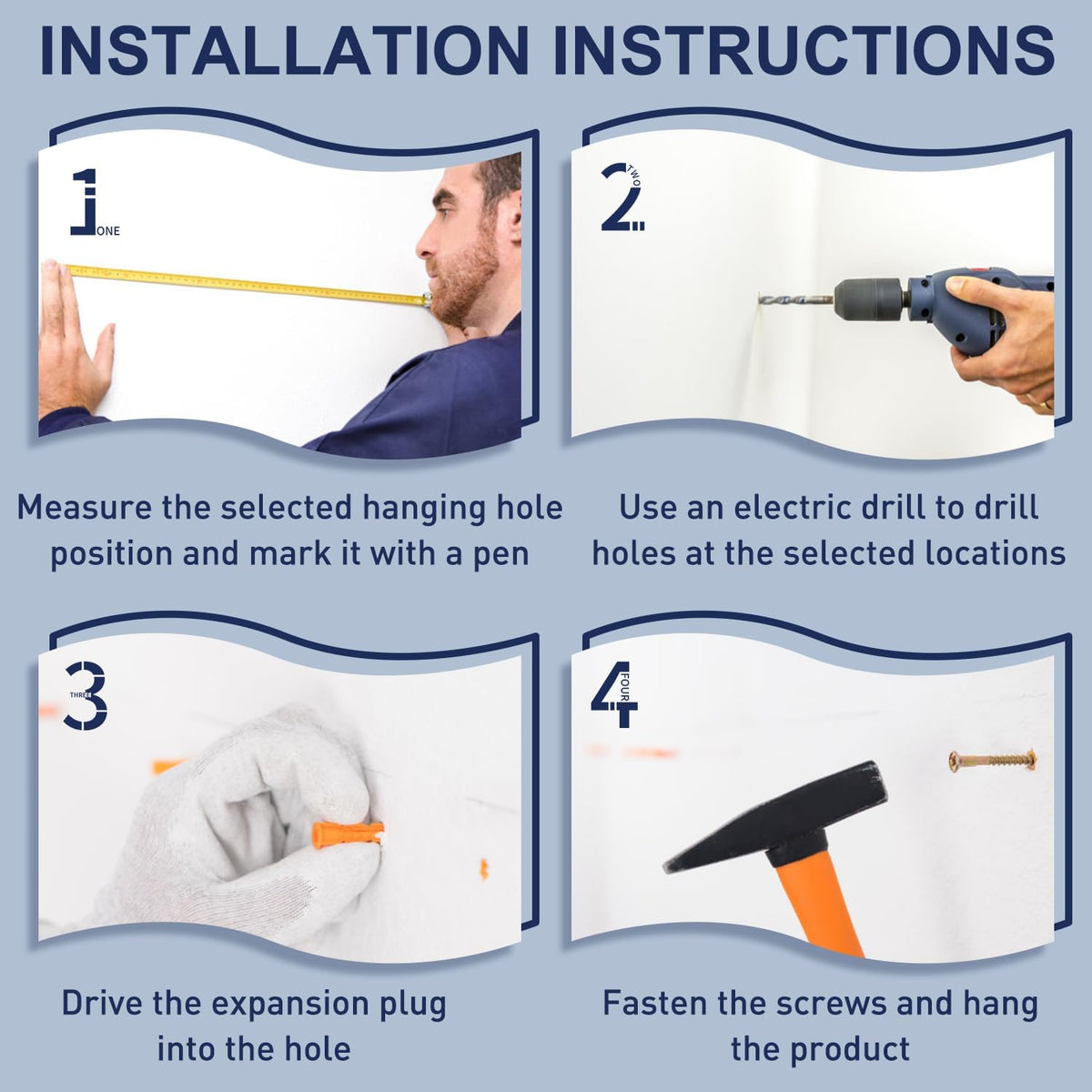 INSTALLATION INSTRUCTIONS

1 ONE

Measure the selected hanging hole position and mark it with a pen

2 TWO

Use an electric drill to drill holes at the selected locations

3 THREE

Drive the expansion plug into the hole

4 FOUR

Fasten the screws and hang the product